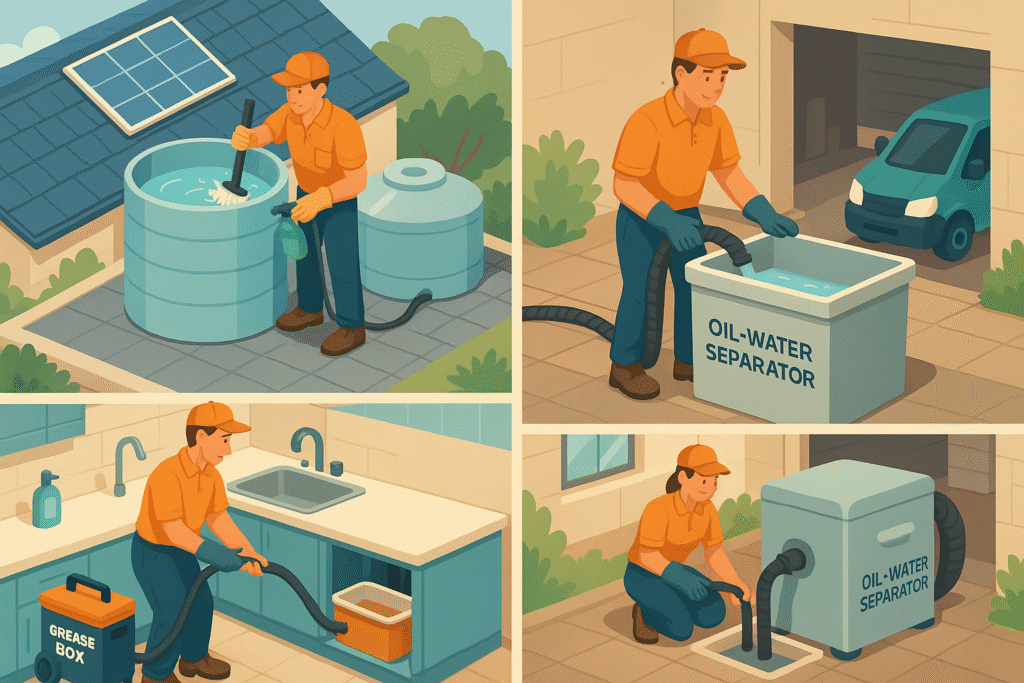 OIL-WATER SEPARATOR

GREASE BOX

OIL-WATER SEPARATOR